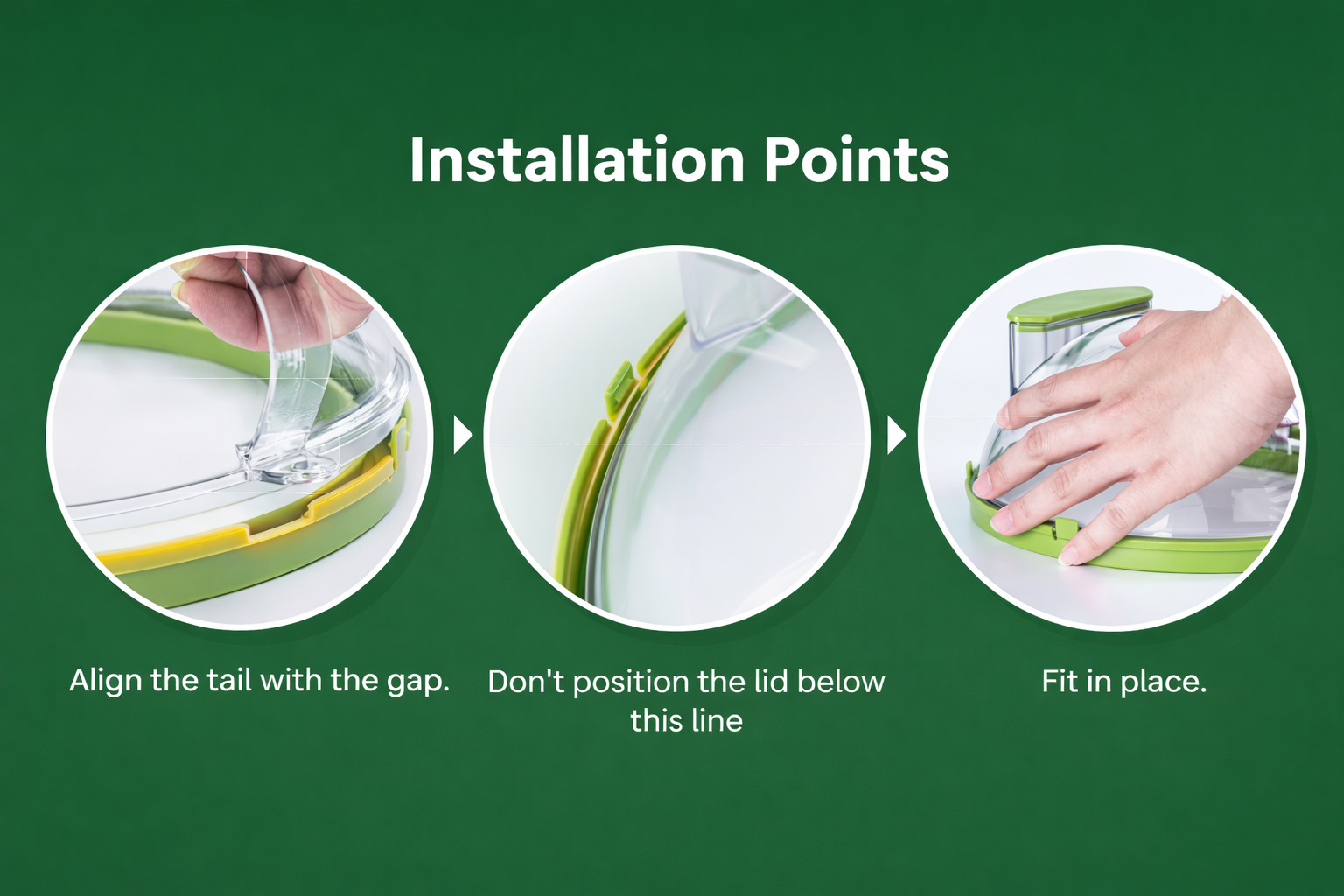 Installation Points

Align the tail with the gap.

Don't position the lid below this line

Fit in place.